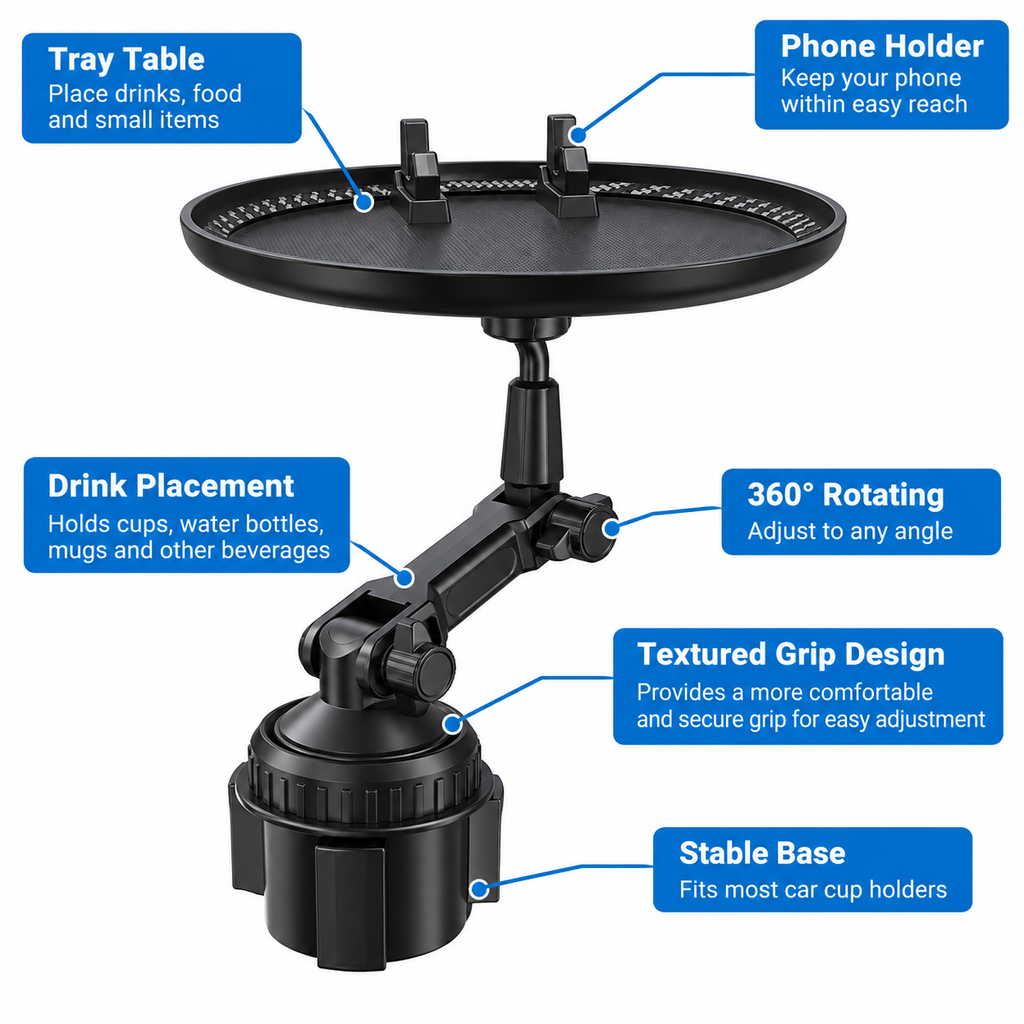 Tray Table
Place drinks, food and small items

Phone Holder
Keep your phone within easy reach

Drink Placement
Holds cups, water bottles, mugs and other beverages

360° Rotating
Adjust to any angle

Textured Grip Design
Provides a more comfortable and secure grip for easy adjustment

Stable Base
Fits most car cup holders