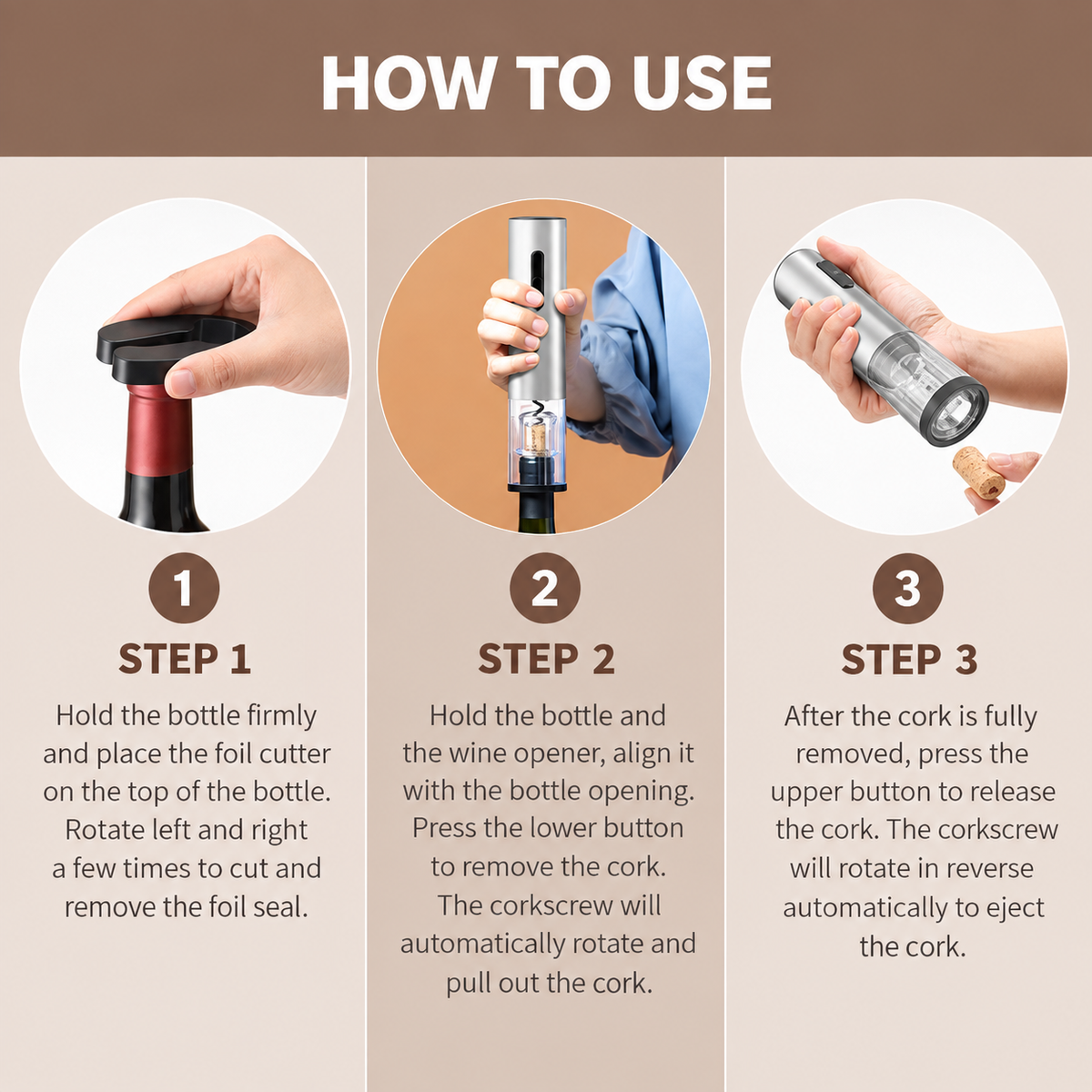 HOW TO USE

1

STEP 1

Hold the bottle firmly and place the foil cutter on the top of the bottle. Rotate left and right a few times to cut and remove the foil seal.

2

STEP 2

Hold the bottle and the wine opener, align it with the bottle opening. Press the lower button to remove the cork. The corkscrew will automatically rotate and pull out the cork.

3

STEP 3

After the cork is fully removed, press the upper button to release the cork. The corkscrew will rotate in reverse automatically to eject the cork.