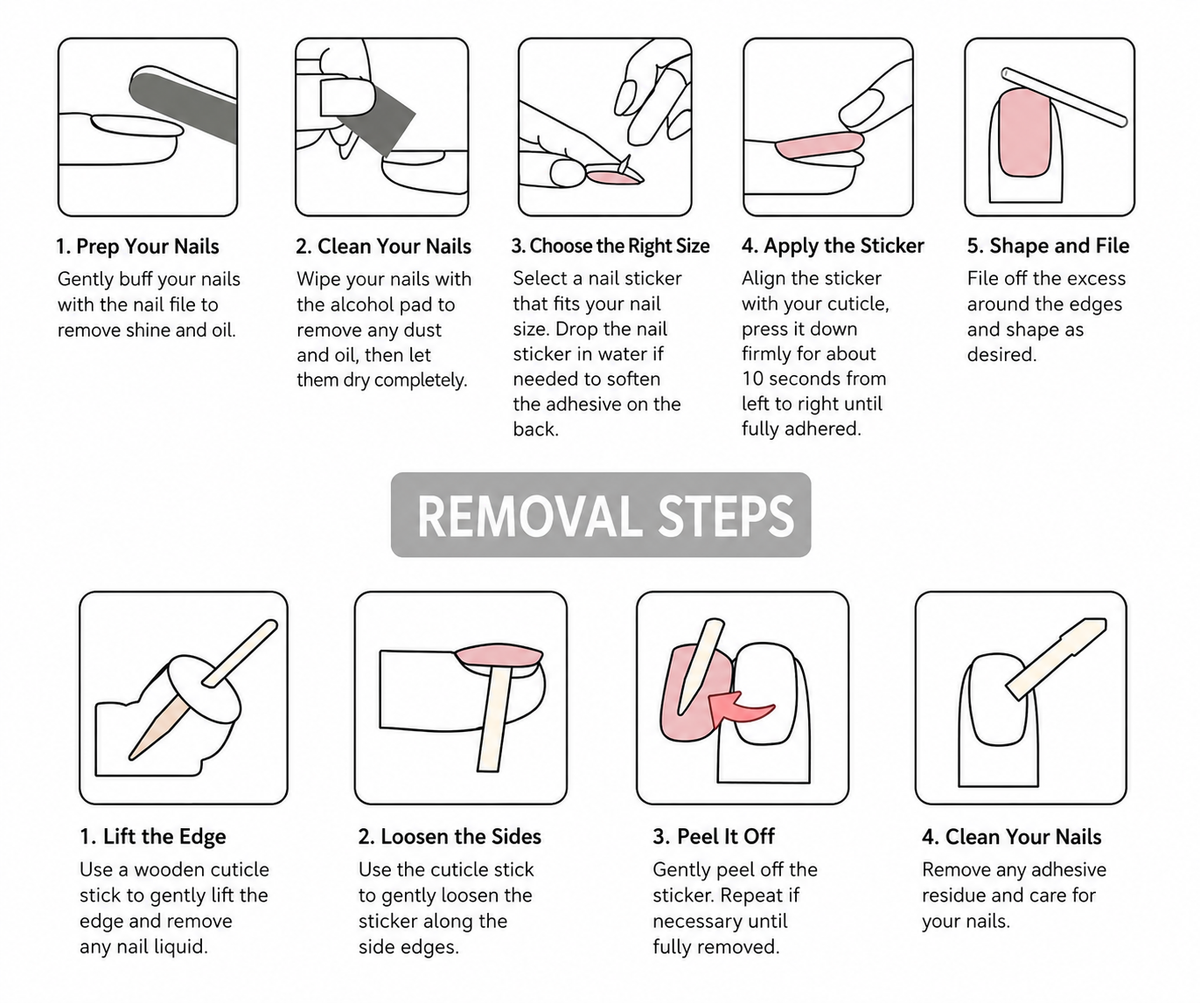 1. Prep Your Nails
Gently buff your nails with the nail file to remove shine and oil.

2. Clean Your Nails
Wipe your nails with the alcohol pad to remove any dust and oil, then let them dry completely.

3. Choose the Right Size
Select a nail sticker that fits your nail size. Drop the nail sticker in water if needed to soften the adhesive on the back.

4. Apply the Sticker
Align the sticker with your cuticle, press it down firmly for about 10 seconds from left to right until fully adhered.

5. Shape and File
File off the excess around the edges and shape as desired.

REMOVAL STEPS

1. Lift the Edge
Use a wooden cuticle stick to gently lift the edge and remove any nail liquid.

2. Loosen the Sides
Use the cuticle stick to gently loosen the sticker along the side edges.

3. Peel It Off
Gently peel off the sticker. Repeat if necessary until fully removed.

4. Clean Your Nails
Remove any adhesive residue and care for your nails.