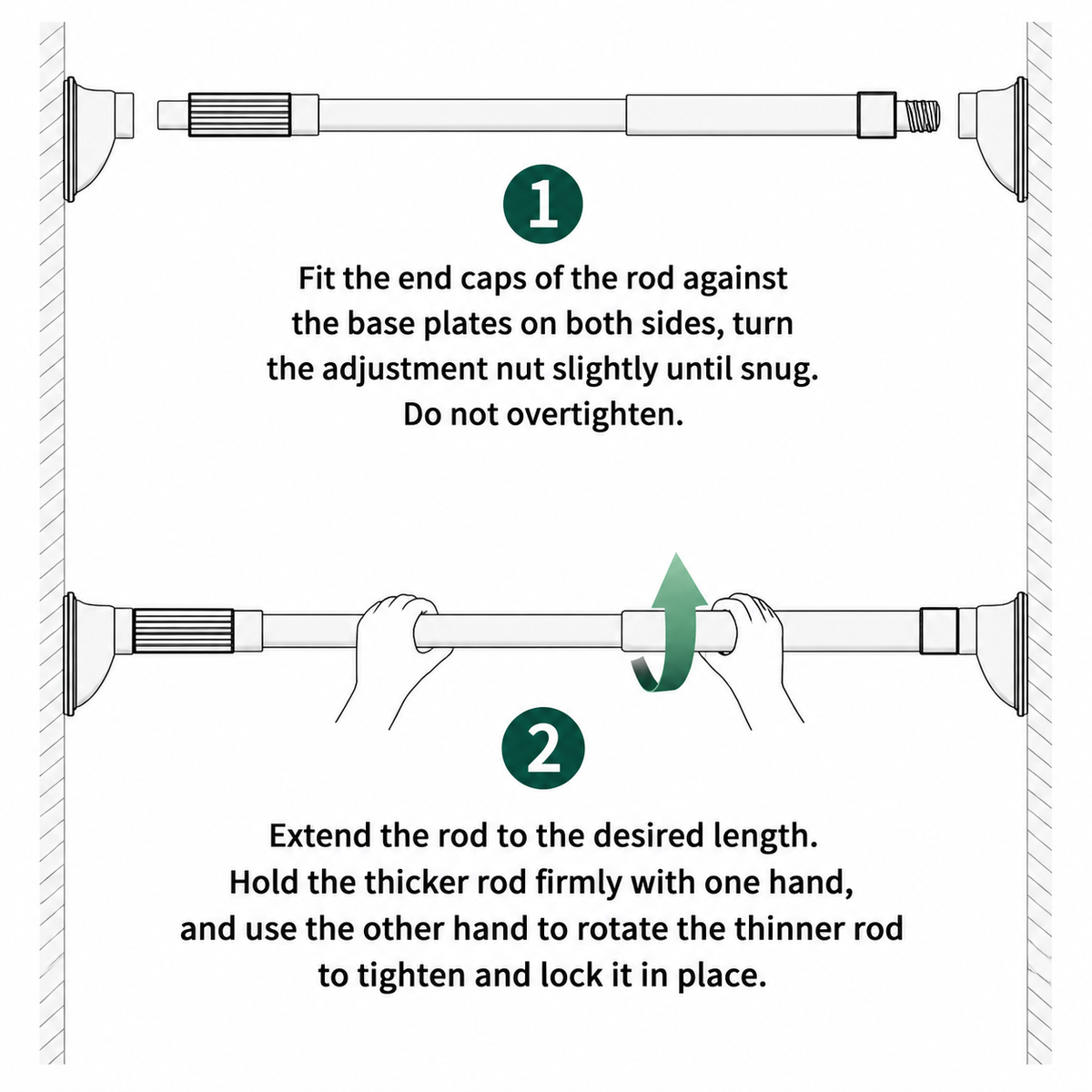 1

Fit the end caps of the rod against the base plates on both sides, turn the adjustment nut slightly until snug. Do not overtighten.

2

Extend the rod to the desired length. Hold the thicker rod firmly with one hand, and use the other hand to rotate the thinner rod to tighten and lock it in place.