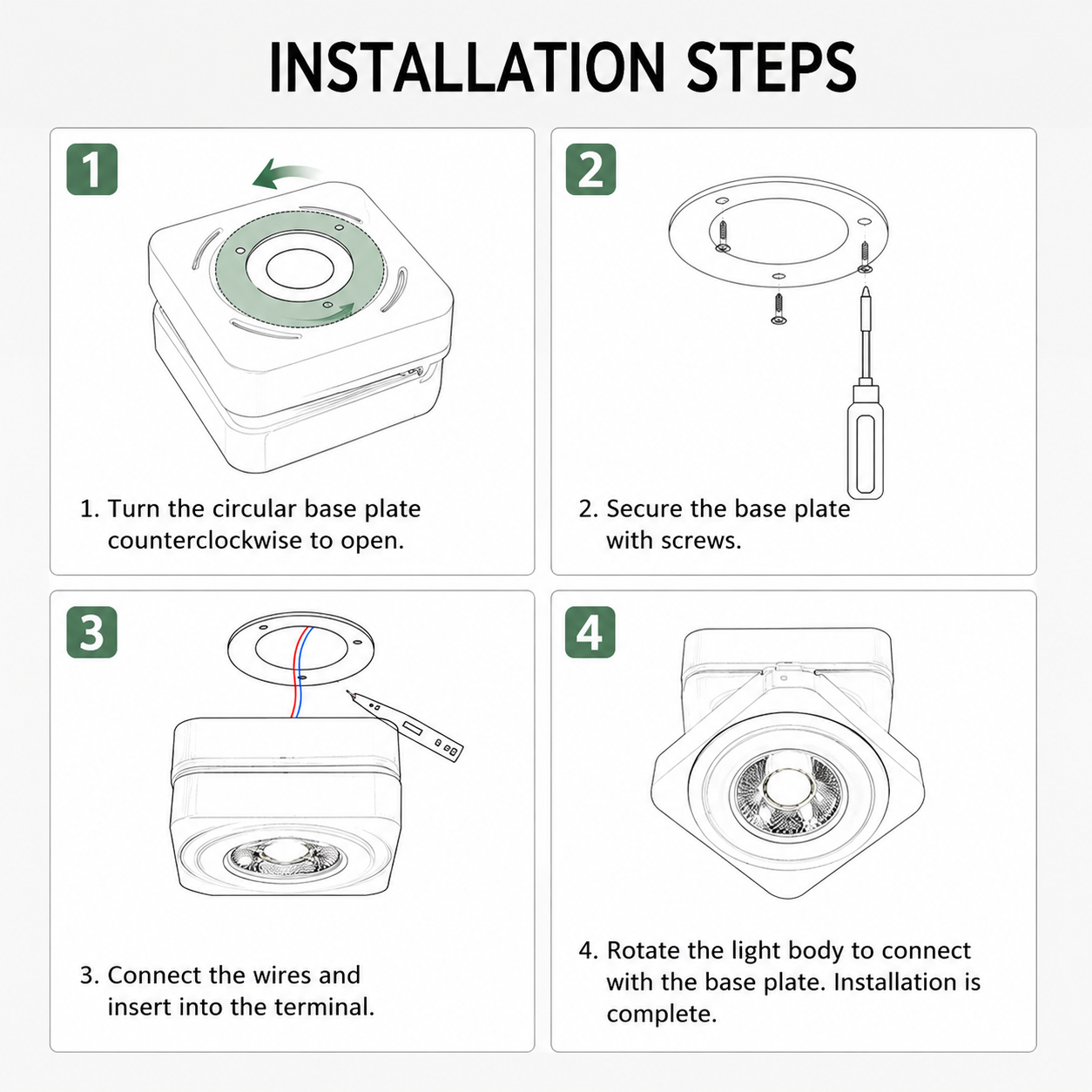 INSTALLATION STEPS

1

1. Turn the circular base plate counterclockwise to open.

2

2. Secure the base plate with screws.

3

3. Connect the wires and insert into the terminal.

4

4. Rotate the light body to connect with the base plate. Installation is complete.