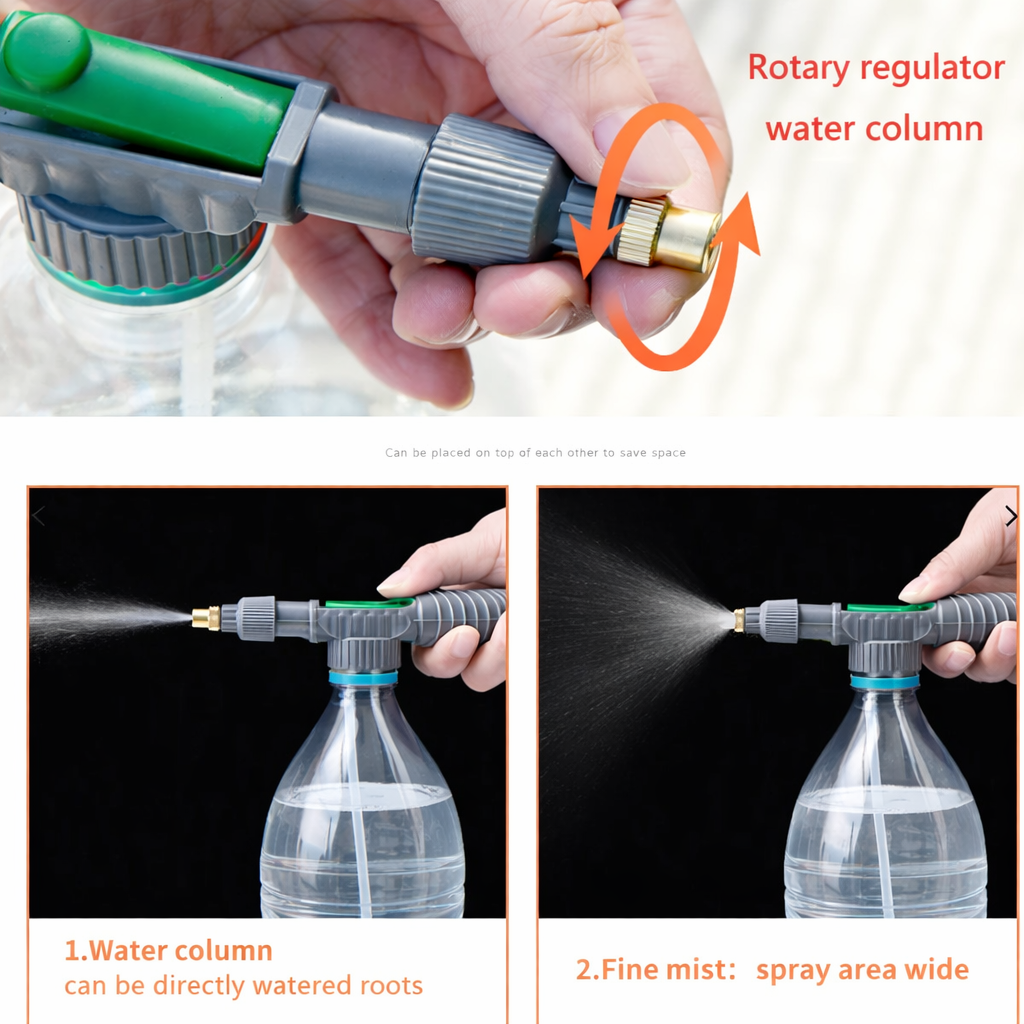 Rotary regulator
water column

Can be placed on top of each other to save space

1.Water column
can be directly watered roots

2.Fine mist: spray area wide