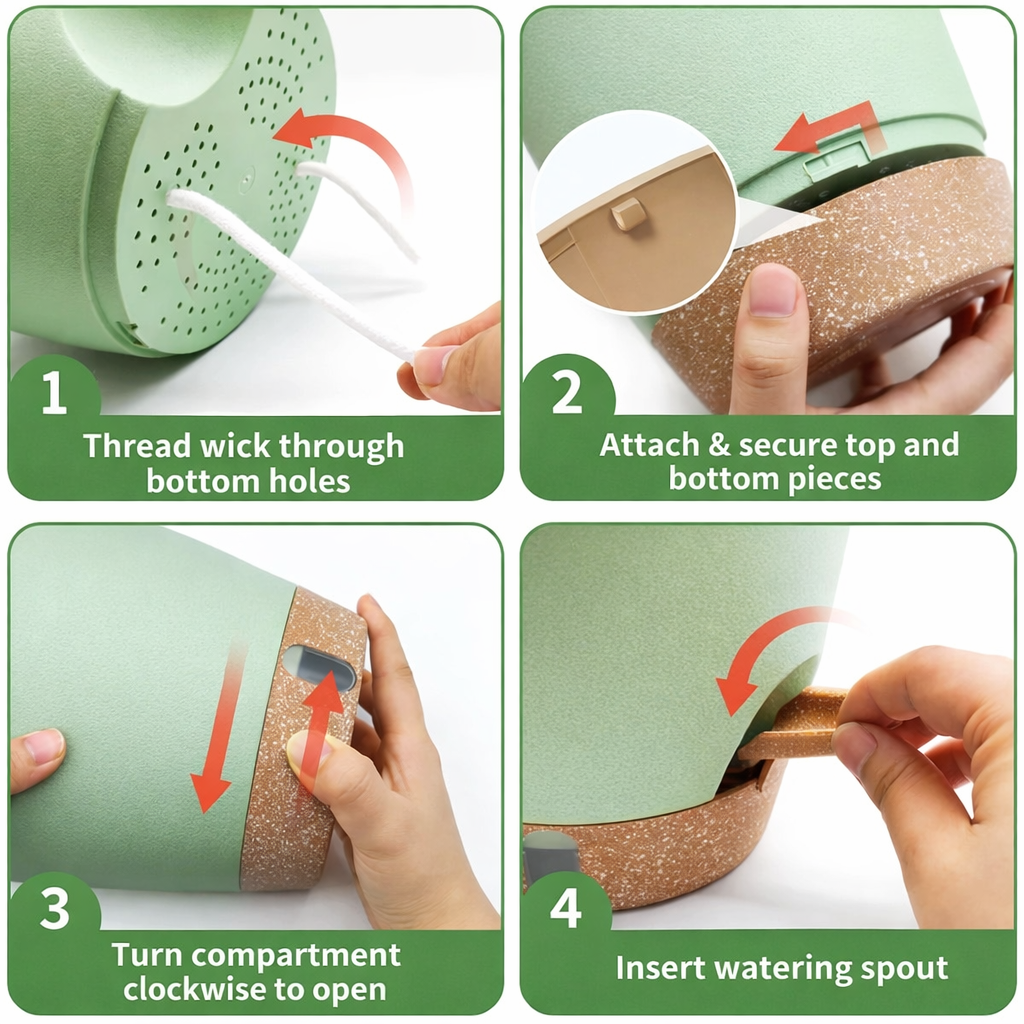 1
Thread wick through bottom holes

2
Attach & secure top and bottom pieces

3
Turn compartment clockwise to open

4
Insert watering spout