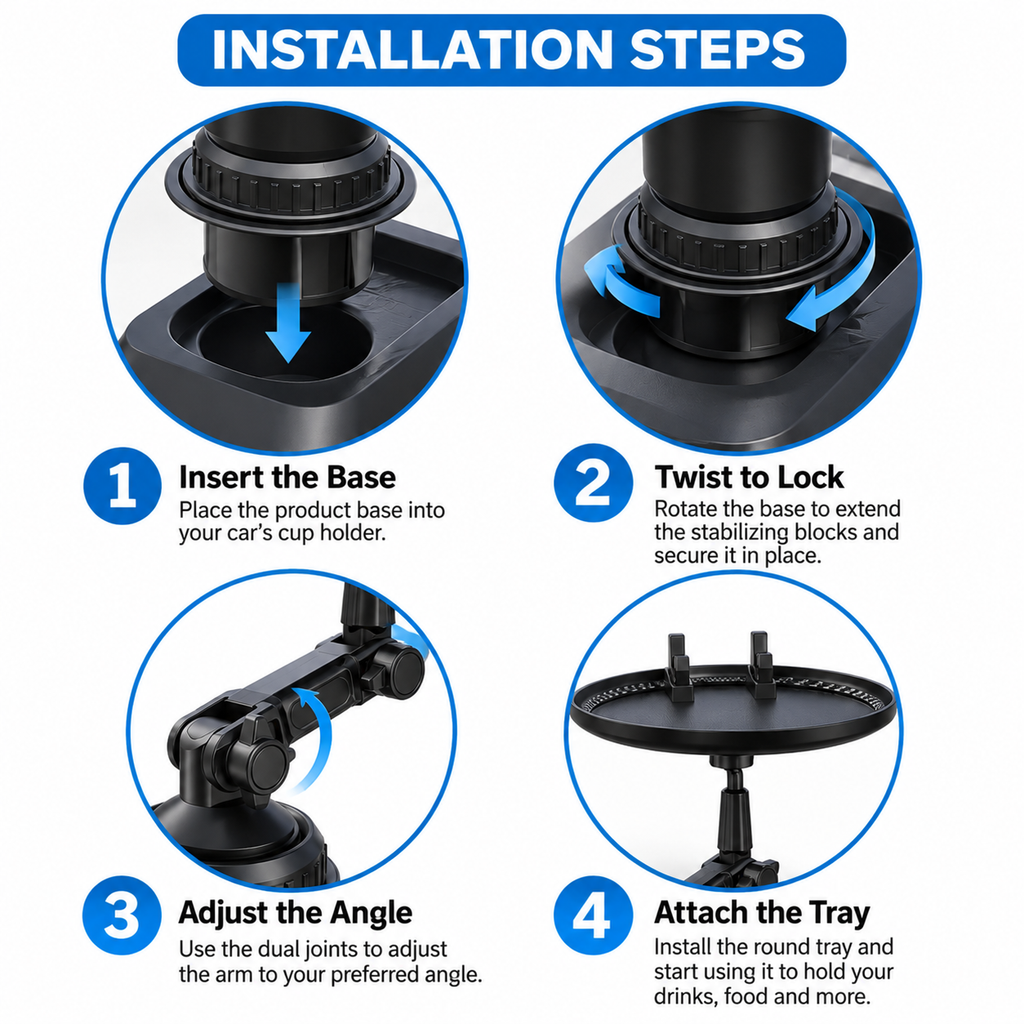 INSTALLATION STEPS

1 Insert the Base
Place the product base into your car's cup holder.

2 Twist to Lock
Rotate the base to extend the stabilizing blocks and secure it in place.

3 Adjust the Angle
Use the dual joints to adjust the arm to your preferred angle.

4 Attach the Tray
Install the round tray and start using it to hold your drinks, food and more.