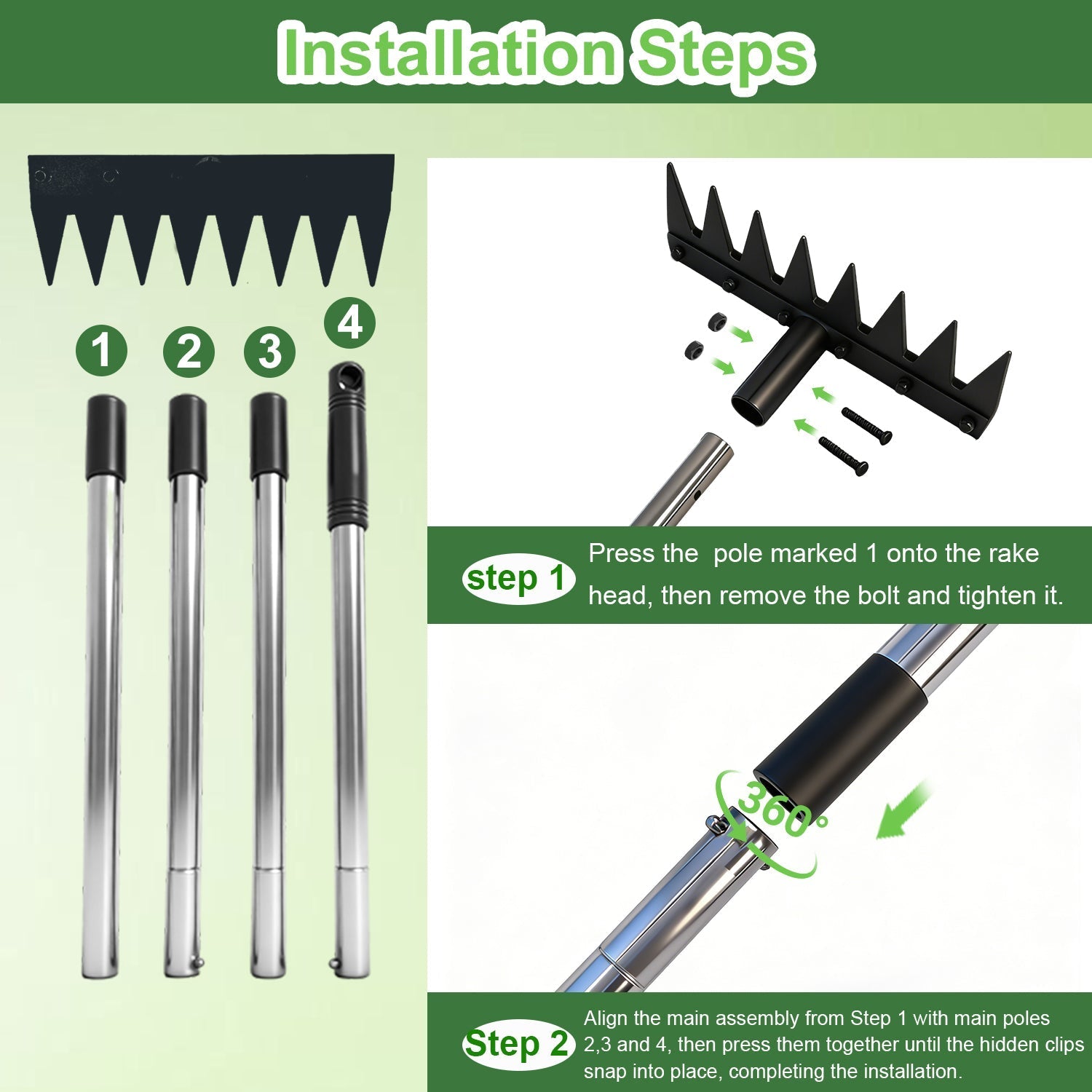 Installation Steps

1

2

3

4

step 1

Press the  pole marked 1 onto the rake head, then remove the bolt and tighten it.

360°

Step 2

Align the main assembly from Step 1 with main poles 2,3 and 4, then press them together until the hidden clips snap into place, completing the installation.