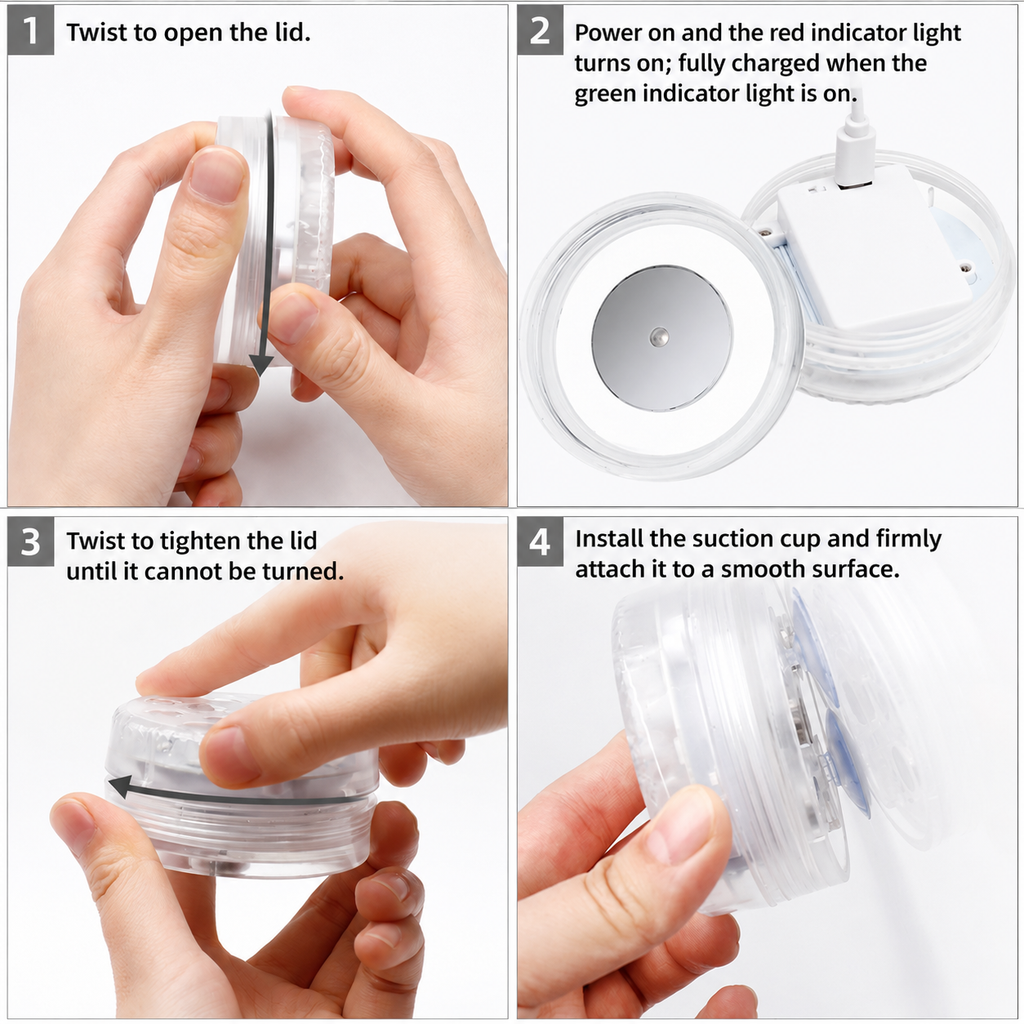 1 Twist to open the lid.

2 Power on and the red indicator light turns on; fully charged when the green indicator light is on.

3 Twist to tighten the lid until it cannot be turned.

4 Install the suction cup and firmly attach it to a smooth surface.