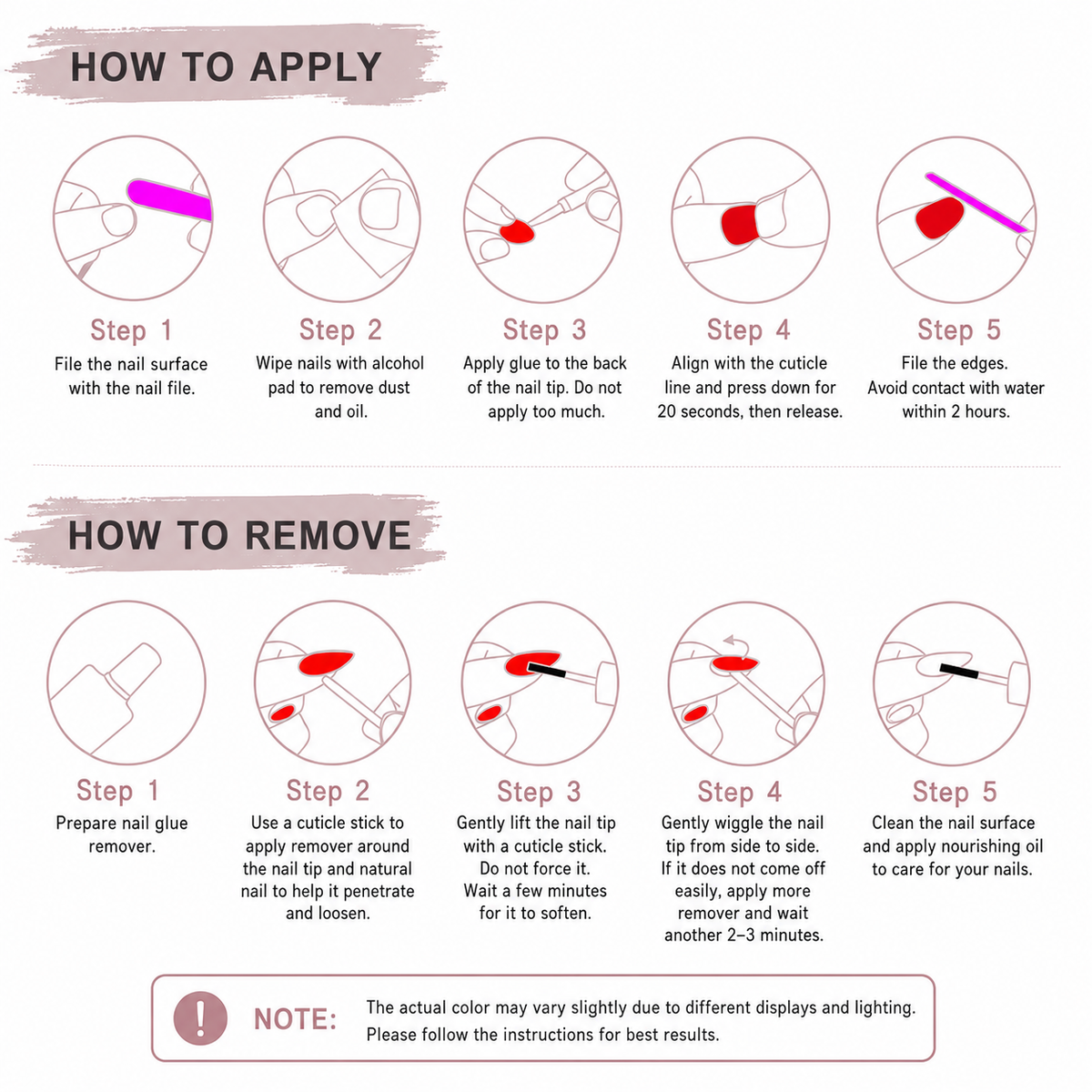 HOW TO APPLY

Step 1
File the nail surface with the nail file.

Step 2
Wipe nails with alcohol pad to remove dust and oil.

Step 3
Apply glue to the back of the nail tip. Do not apply too much.

Step 4
Align with the cuticle line and press down for 20 seconds, then release.

Step 5
File the edges. Avoid contact with water within 2 hours.

HOW TO REMOVE

Step 1
Prepare nail glue remover.

Step 2
Use a cuticle stick to apply remover around the nail tip and natural nail to help it penetrate and loosen.

Step 3
Gently lift the nail tip with a cuticle stick. Do not force it. Wait a few minutes for it to soften.

Step 4
Gently wiggle the nail tip from side to side. If it does not come off easily, apply more remover and wait another 2–3 minutes.

Step 5
Clean the nail surface and apply nourishing oil to care for your nails.

!
NOTE: The actual color may vary slightly due to different displays and lighting. Please follow the instructions for best results.