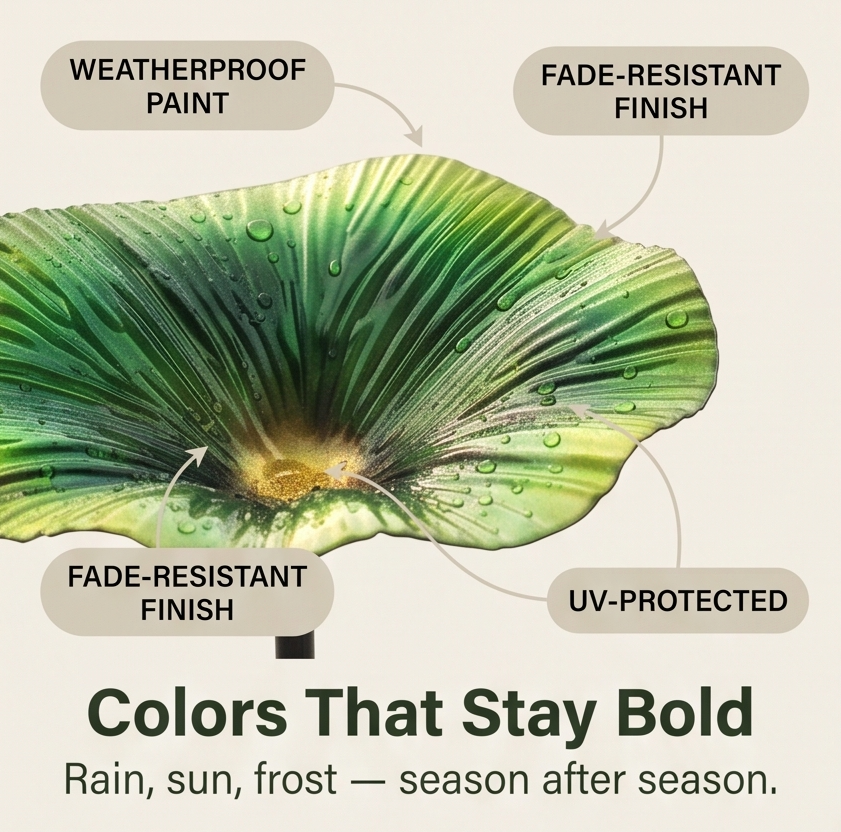 WEATHERPROOF
PAINT

FADE-RESISTANT
FINISH

FADE-RESISTANT
FINISH

UV-PROTECTED

Colors That Stay Bold

Rain, sun, frost — season after season.